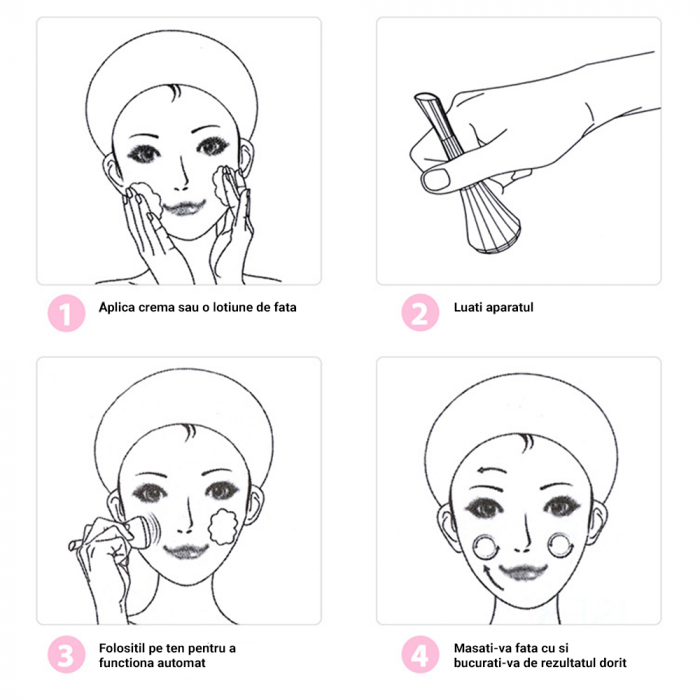 1 Aplica crema sau o lotiune de fata

2 Luati aparatul

3 Folositil pe ten pentru a functiona automat

4 Masati-va fata cu si bucurati-va de rezultatul dorit