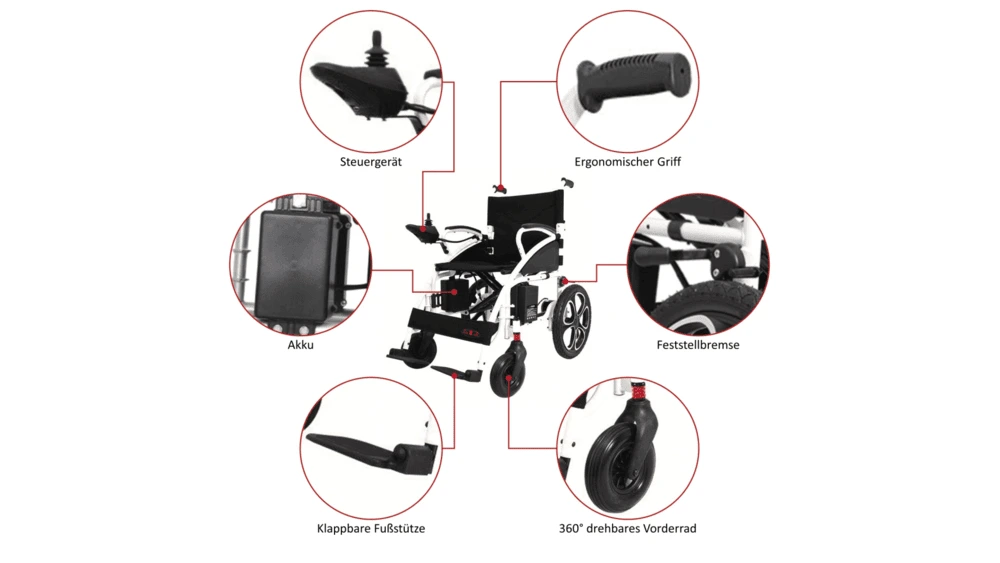 Steuergerät

Ergonomischer Griff

Akku

Feststellbremse

Klappbare Fußstütze

360° drehbares Vorderrad