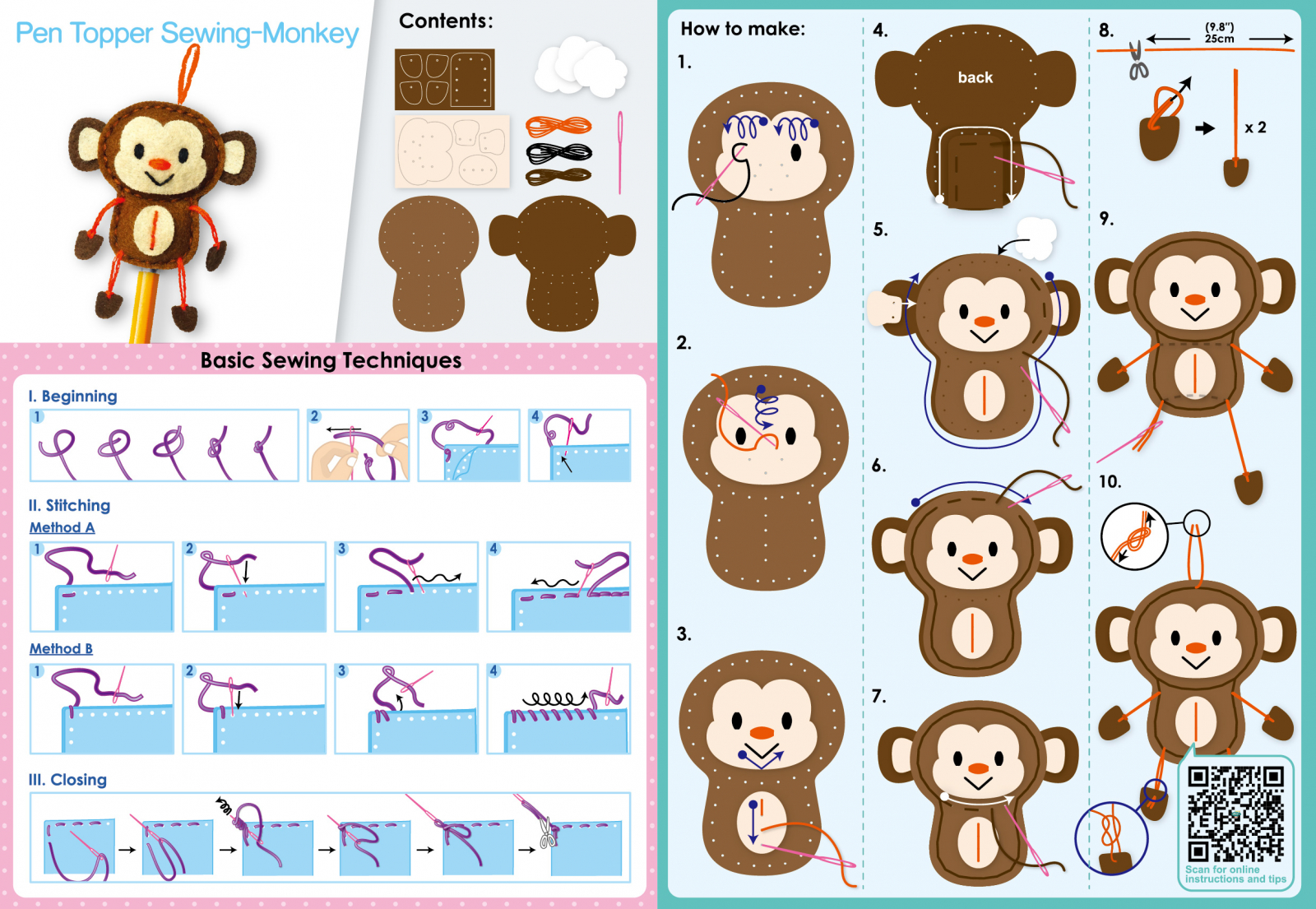 Pen Topper Sewing-Monkey

Contents:

Basic Sewing Techniques

I. Beginning

1 2 3 4

II. Stitching

Method A

1 2 3 4

Method B

1 2 3 4

III. Closing

How to make:

1.

2.

3.

4.

back

5.

6.

7.

8.

(9.8")
25cm

x 2

9.

10.

Scan for online instructions and tips