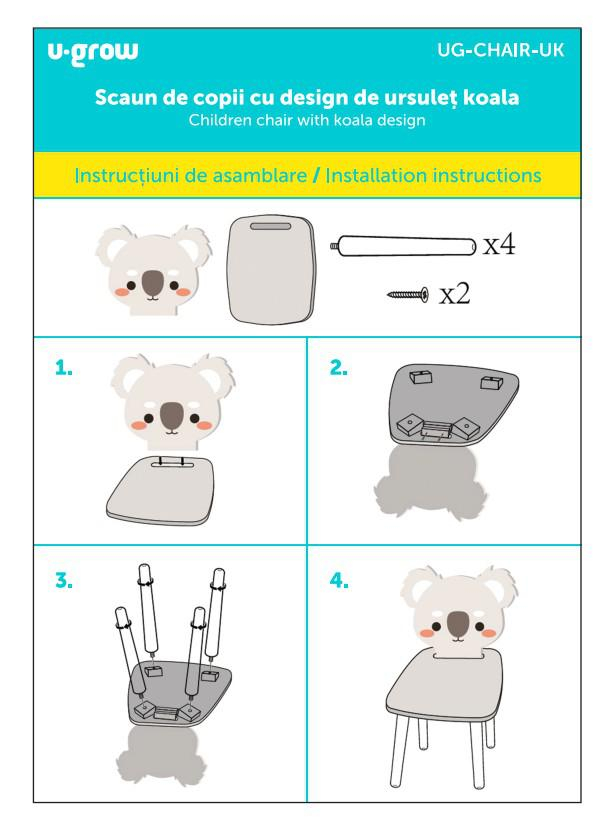 u·grow

UG-CHAIR-UK

Scaun de copii cu design de ursuleț koala
Children chair with koala design

Instrucțiuni de asamblare / Installation instructions

x4

x2

1.

2.

3.

4.