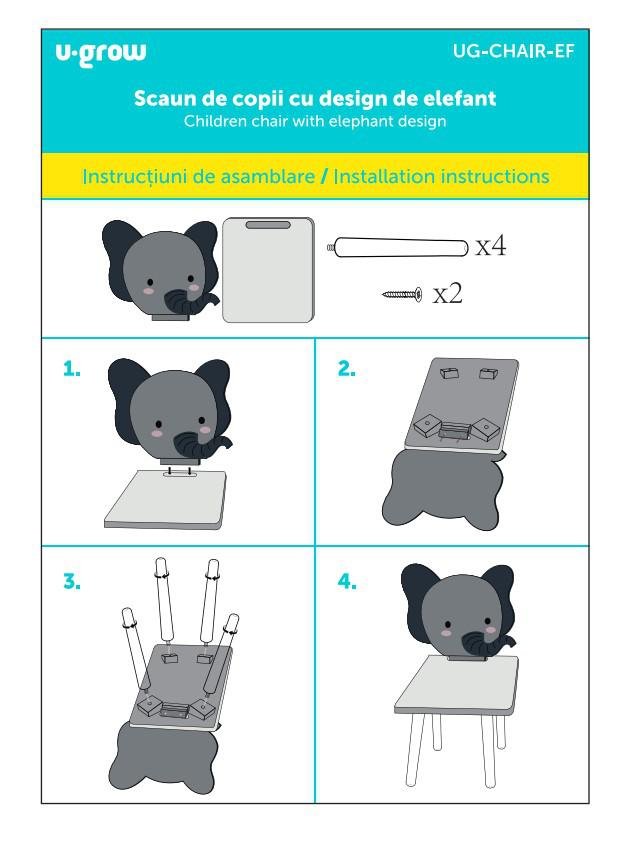 u·grow

UG-CHAIR-EF

Scaun de copii cu design de elefant
Children chair with elephant design

Instrucțiuni de asamblare / Installation instructions

x4

x2

1.

2.

3.

4.