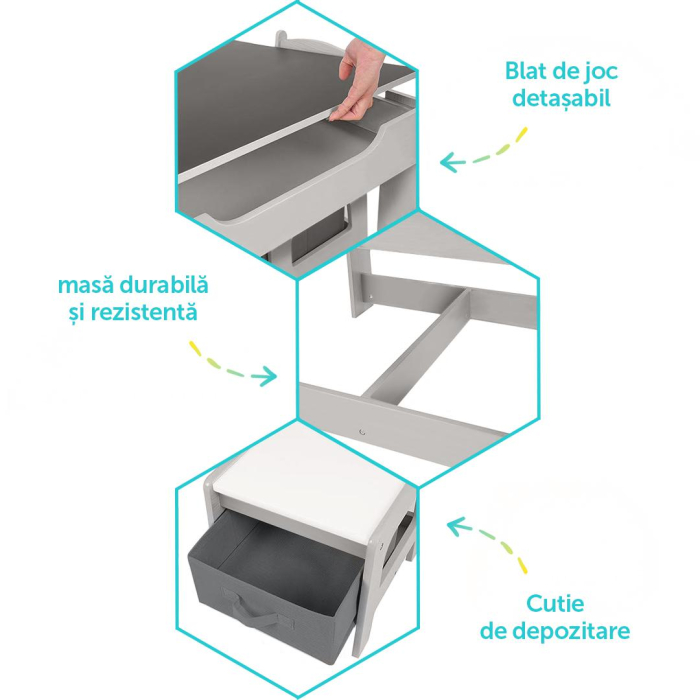 Blat de joc detașabil

masă durabilă și rezistentă

Cutie de depozitare