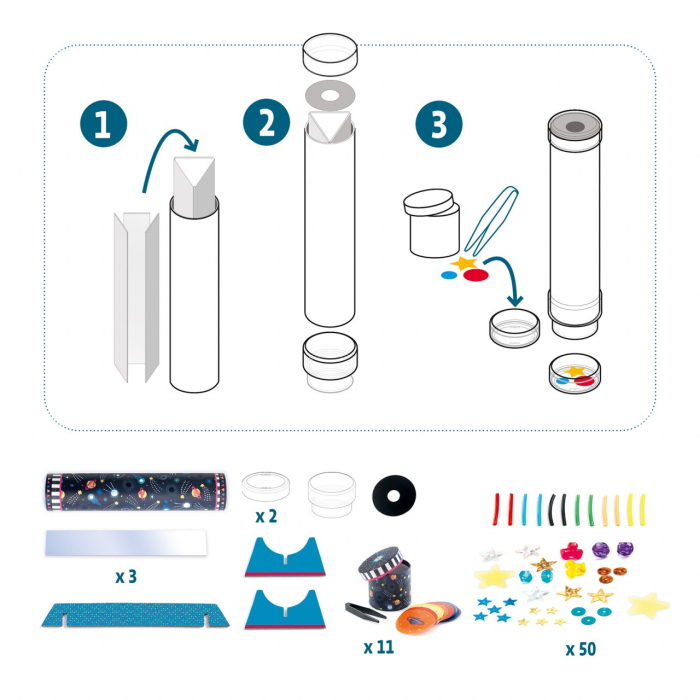 1

2

3

x 2

x 3

x 11

x 50