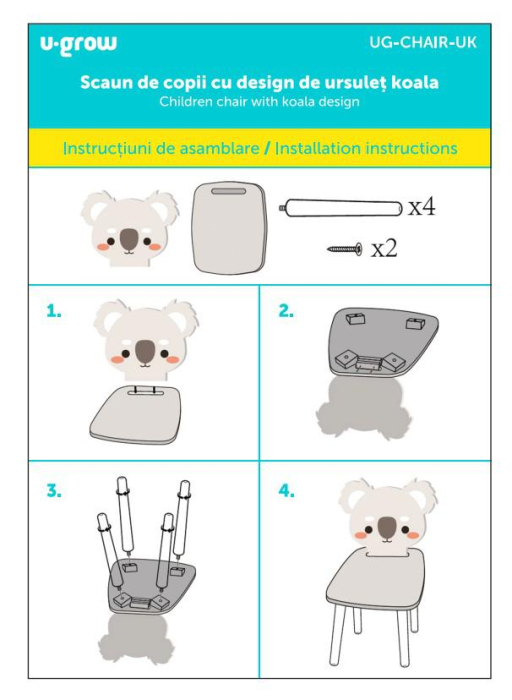 u·grow

UG-CHAIR-UK

Scaun de copii cu design de ursuleț koala
Children chair with koala design

Instrucțiuni de asamblare / Installation instructions

x4

x2

1.

2.

3.

4.