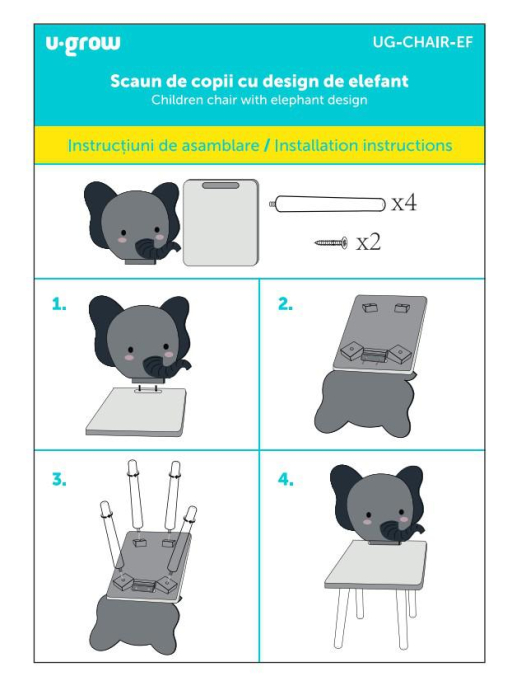 u·grow

UG-CHAIR-EF

Scaun de copii cu design de elefant
Children chair with elephant design

Instrucțiuni de asamblare / Installation instructions

x4

x2

1.

2.

3.

4.