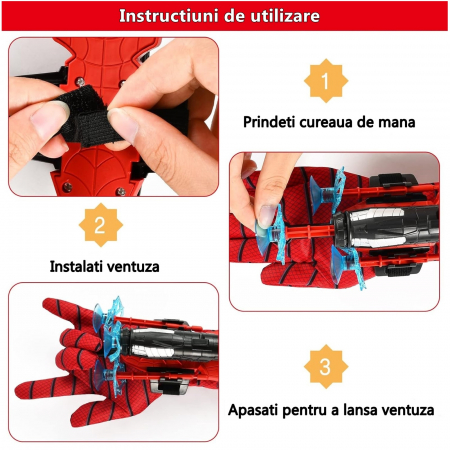 Instructiuni de utilizare

1

Prindeti cureaua de mana

2

Instalati ventuza

3

Apasati pentru a lansa ventuza