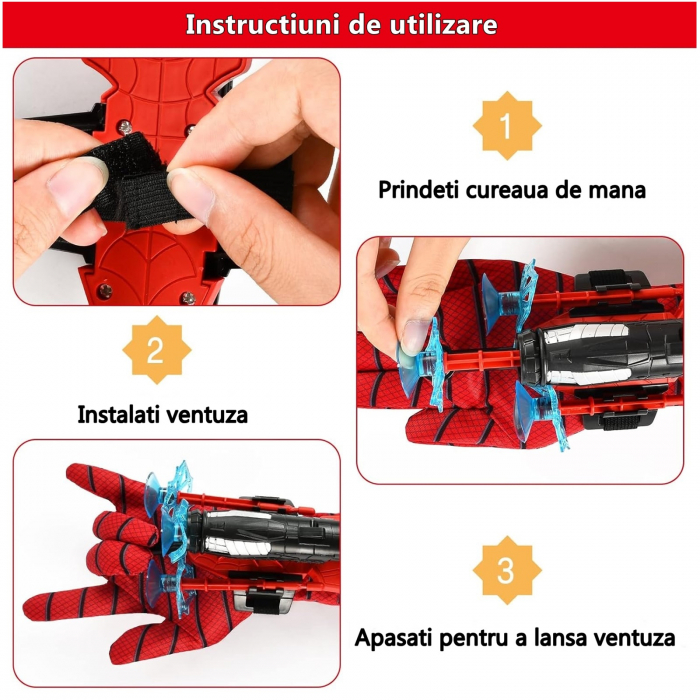 Instructiuni de utilizare

1

Prindeti cureaua de mana

2

Instalati ventuza

3

Apasati pentru a lansa ventuza