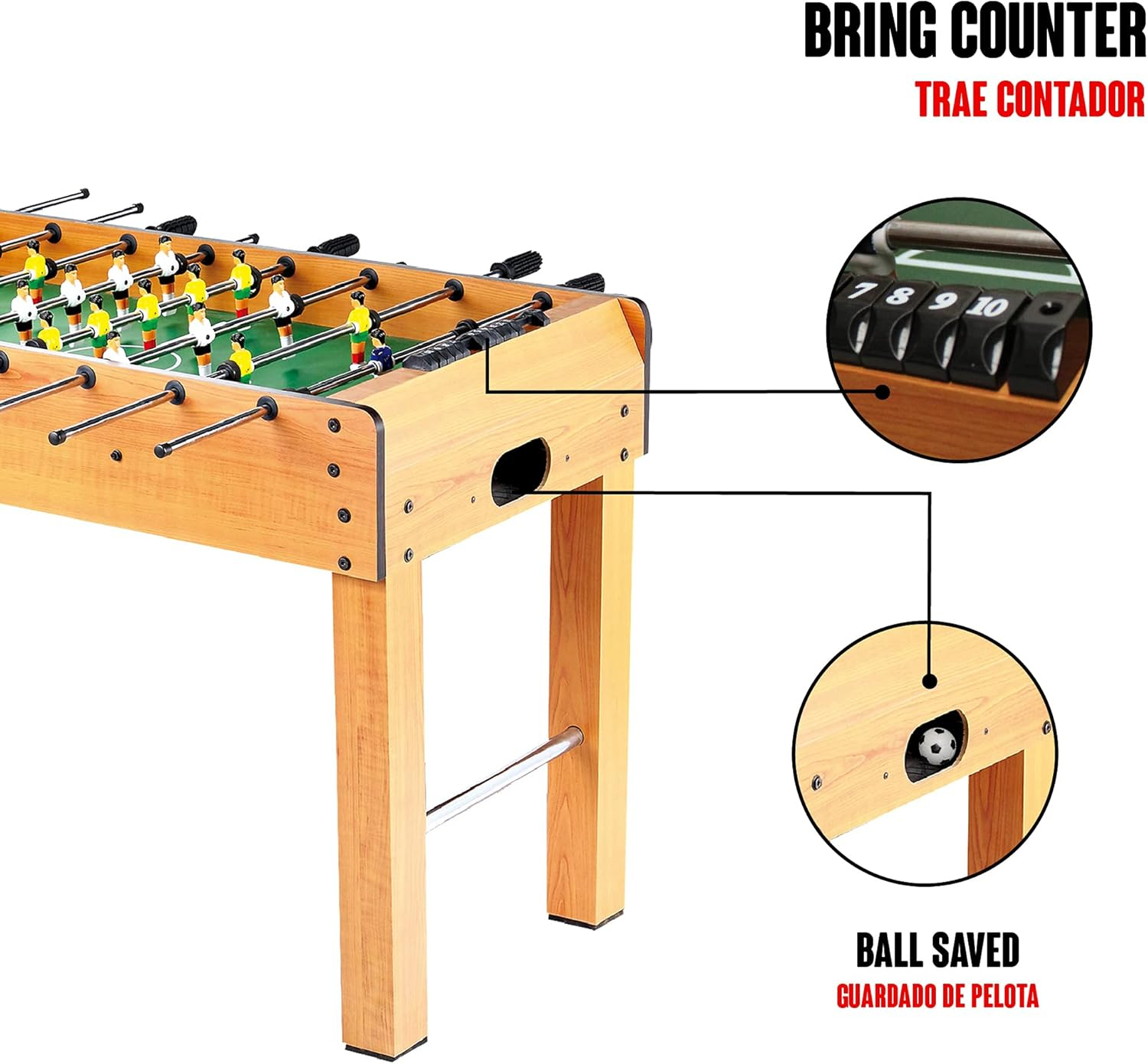 BRING COUNTER
TRAE CONTADOR

7 8 9 10

BALL SAVED
GUARDADO DE PELOTA