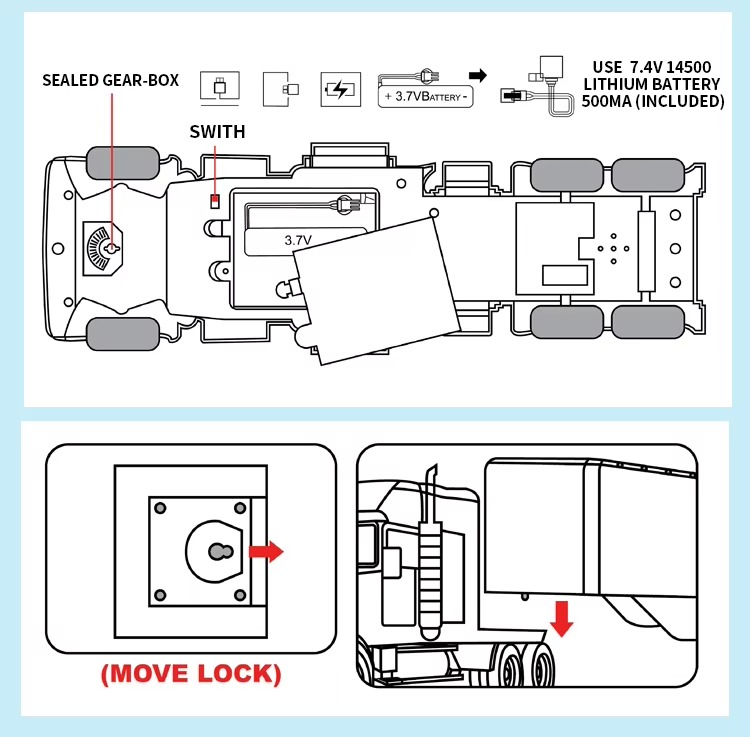 SEALED GEAR-BOX

+ 3.7VBATTERY -

USE 7.4V 14500 LITHIUM BATTERY 500MA (INCLUDED)

SWITH

3.7V

(MOVE LOCK)