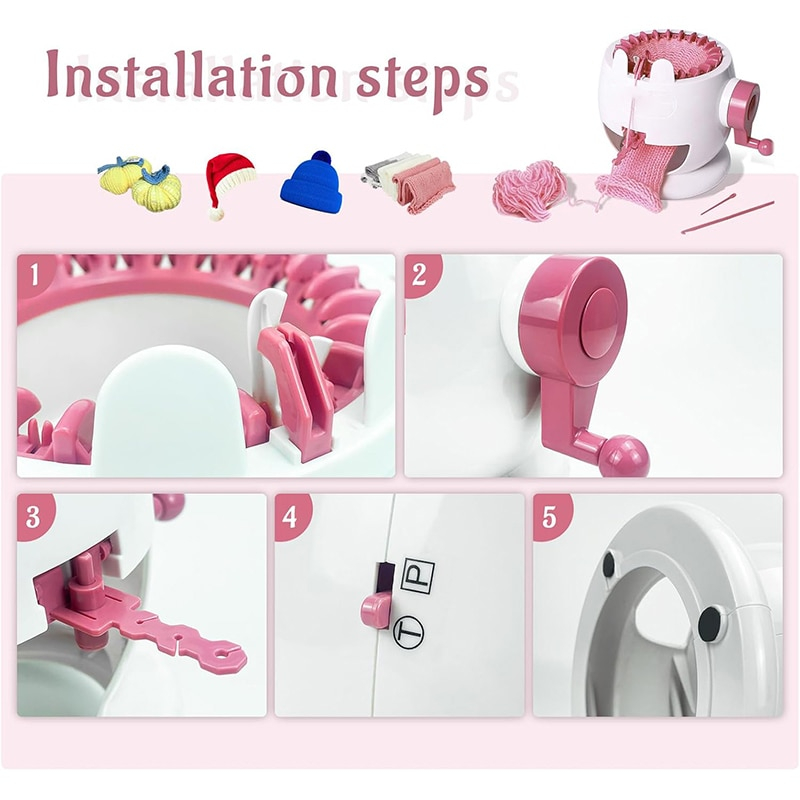 Installation steps

1

2

3

4

P

T

5