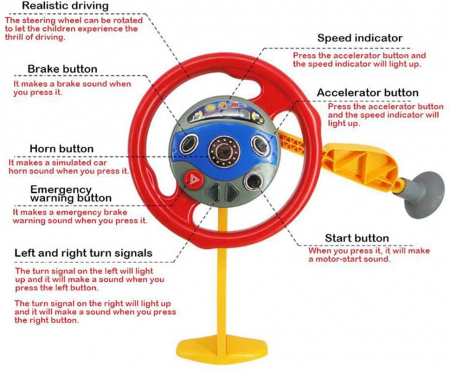 Realistic driving
The steering wheel can be rotated to let the children experience the thrill of driving.

Brake button
It makes a brake sound when you press it.

Horn button
It makes a simulated car horn sound when you press it.

Emergency warning button
It makes a emergency brake warning sound when you press it.

Left and right turn signals
The turn signal on the left will light up and it will make a sound when you press the left button.

The turn signal on the right will light up and it will make a sound when you press the right button.

Speed indicator
Press the accelerator button and the speed indicator will light up.

Accelerator button
Press the accelerator button and the speed indicator will light up.

Start button
When you press it, it will make a motor-start sound.