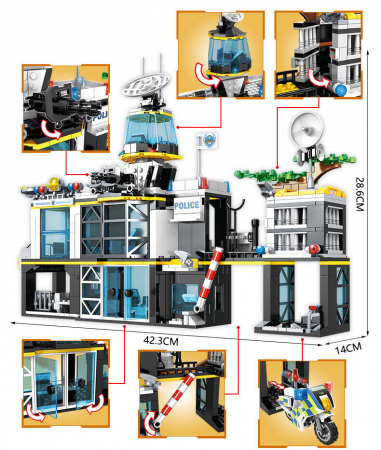 POLI

POLICE

28.6CM

42.3CM

14CM