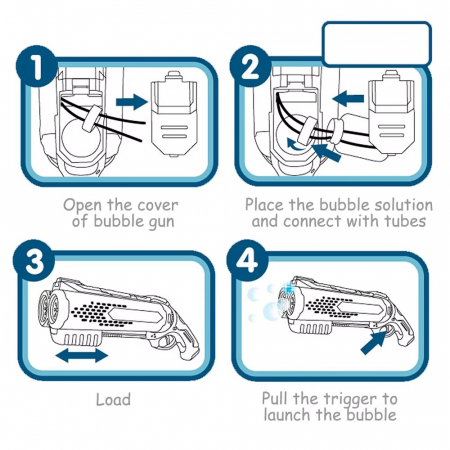 1

Open the cover of bubble gun

2

Place the bubble solution and connect with tubes

3

Load

4

Pull the trigger to launch the bubble