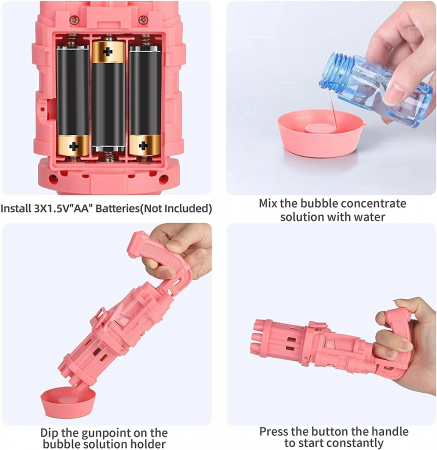 Install 3X1.5V"AA" Batteries(Not Included)

Mix the bubble concentrate solution with water

Dip the gunpoint on the bubble solution holder

Press the button the handle to start constantly