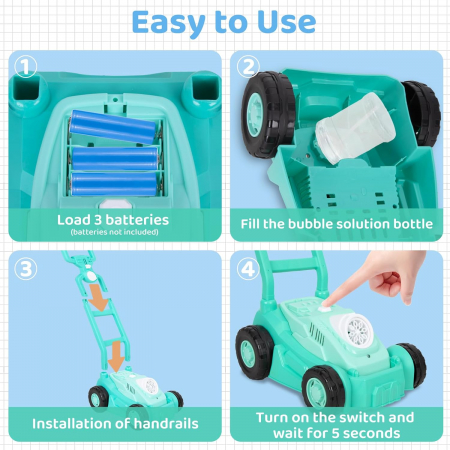 Easy to Use

1

Load 3 batteries
(batteries not included)

2

Fill the bubble solution bottle

3

Installation of handrails

4

Turn on the switch and wait for 5 seconds