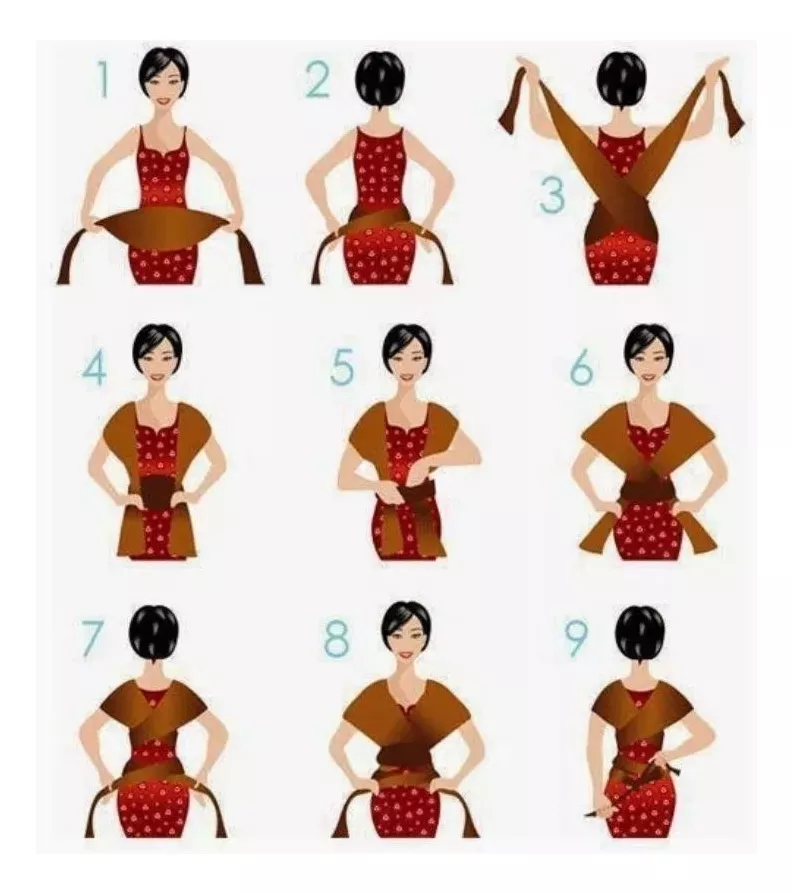 1
2
3
4
5
6
7
8
9