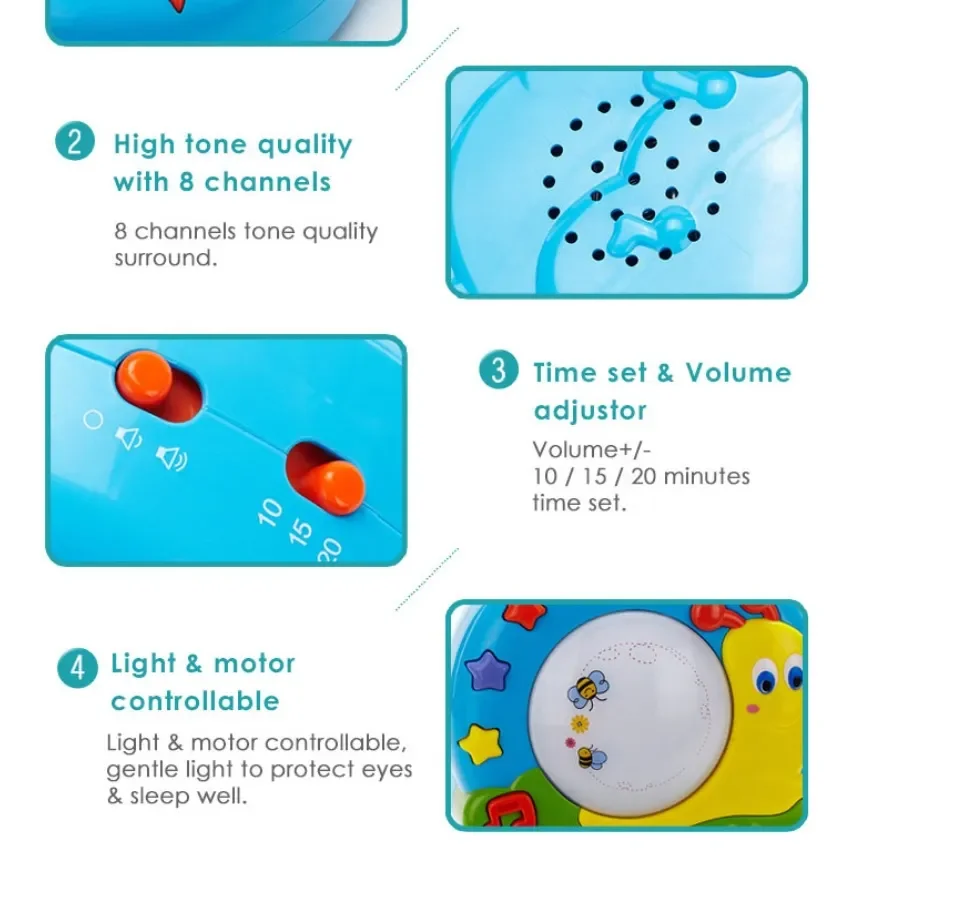 2 High tone quality with 8 channels

8 channels tone quality surround.

10
15
20

3 Time set & Volume adjustor

Volume+/-
10 / 15 / 20 minutes time set.

4 Light & motor controllable

Light & motor controllable, gentle light to protect eyes & sleep well.