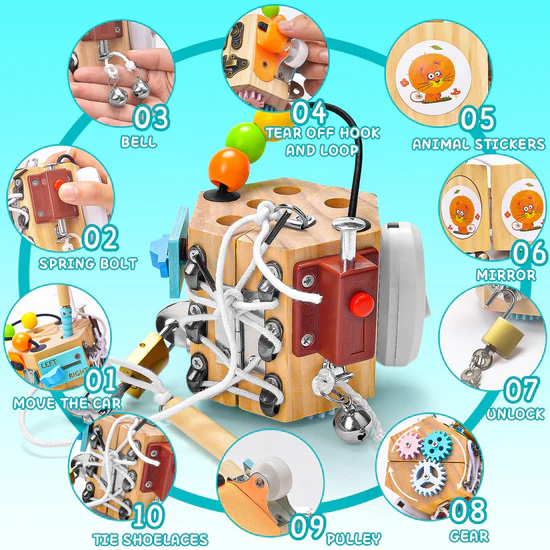 03
BELL

04
TEAR OFF HOOK AND LOOP

05
ANIMAL STICKERS

02
SPRING BOLT

06
MIRROR

LEFT
RIGHT

01
MOVE THE CAR

07
UNLOCK

10
TIE SHOELACES

09
PULLEY

08
GEAR