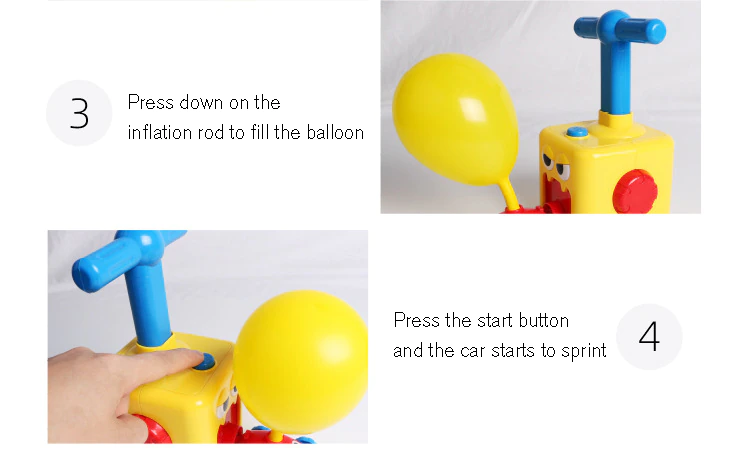 3

Press down on the inflation rod to fill the balloon

Press the start button and the car starts to sprint

4