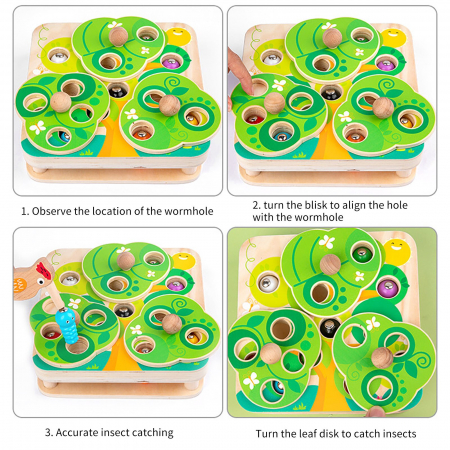 1. Observe the location of the wormhole

2. turn the blisk to align the hole with the wormhole

3. Accurate insect catching

Turn the leaf disk to catch insects