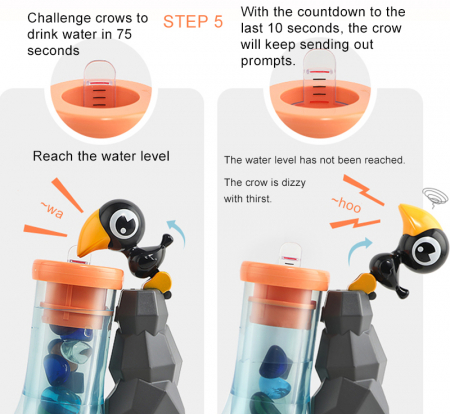 Challenge crows to drink water in 75 seconds

STEP 5

With the countdown to the last 10 seconds, the crow will keep sending out prompts.

Reach the water level

~wa

The water level has not been reached.

The crow is dizzy with thirst.

~hoo