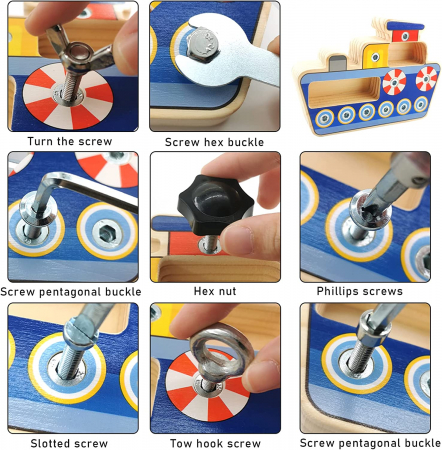 Turn the screw

Screw hex buckle

Screw pentagonal buckle

Hex nut

Phillips screws

Slotted screw

Tow hook screw

Screw pentagonal buckle