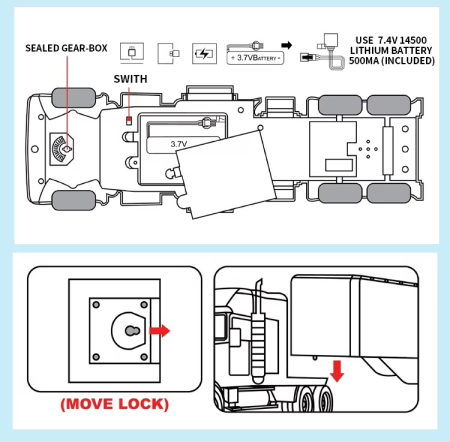 SEALED GEAR-BOX

+ 3.7VBATTERY -

USE 7.4V 14500 LITHIUM BATTERY 500MA (INCLUDED)

SWITH

3.7V

(MOVE LOCK)