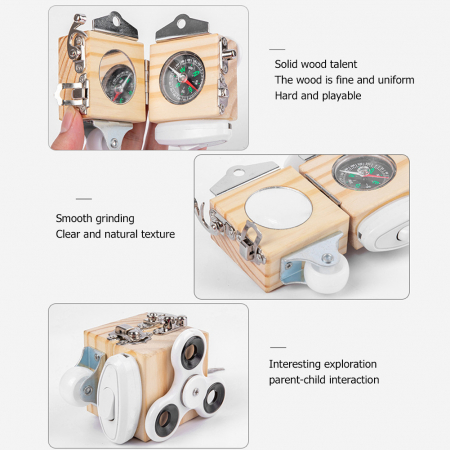 Solid wood talent
The wood is fine and uniform
Hard and playable

Smooth grinding
Clear and natural texture

Interesting exploration
parent-child interaction