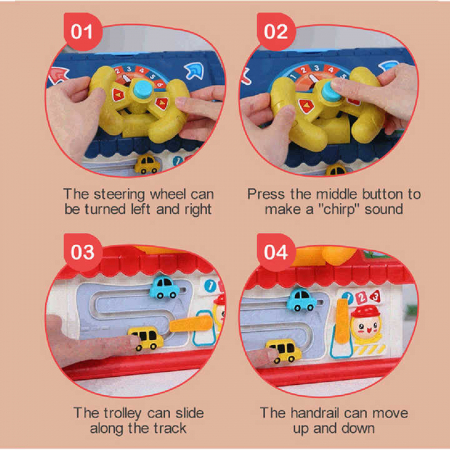 01

The steering wheel can be turned left and right

02

Press the middle button to make a "chirp" sound

03

The trolley can slide along the track

04

The handrail can move up and down