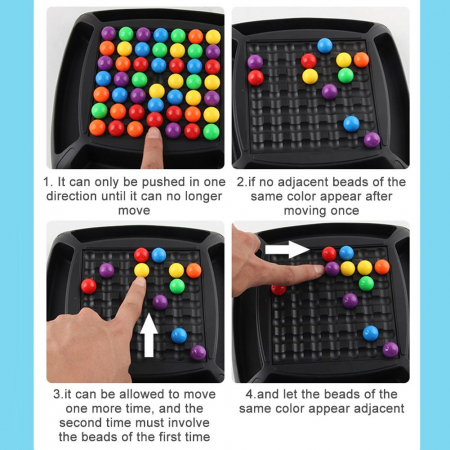 1. It can only be pushed in one direction until it can no longer move

2.if no adjacent beads of the same color appear after moving once

3.it can be allowed to move one more time, and the second time must involve the beads of the first time

4.and let the beads of the same color appear adjacent