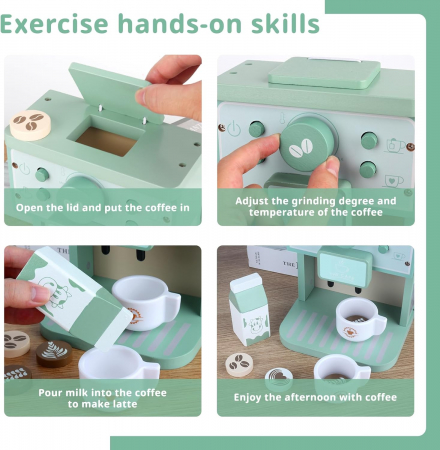 Exercise hands-on skills

Open the lid and put the coffee in

Adjust the grinding degree and temperature of the coffee

Pour milk into the coffee to make latte

Enjoy the afternoon with coffee