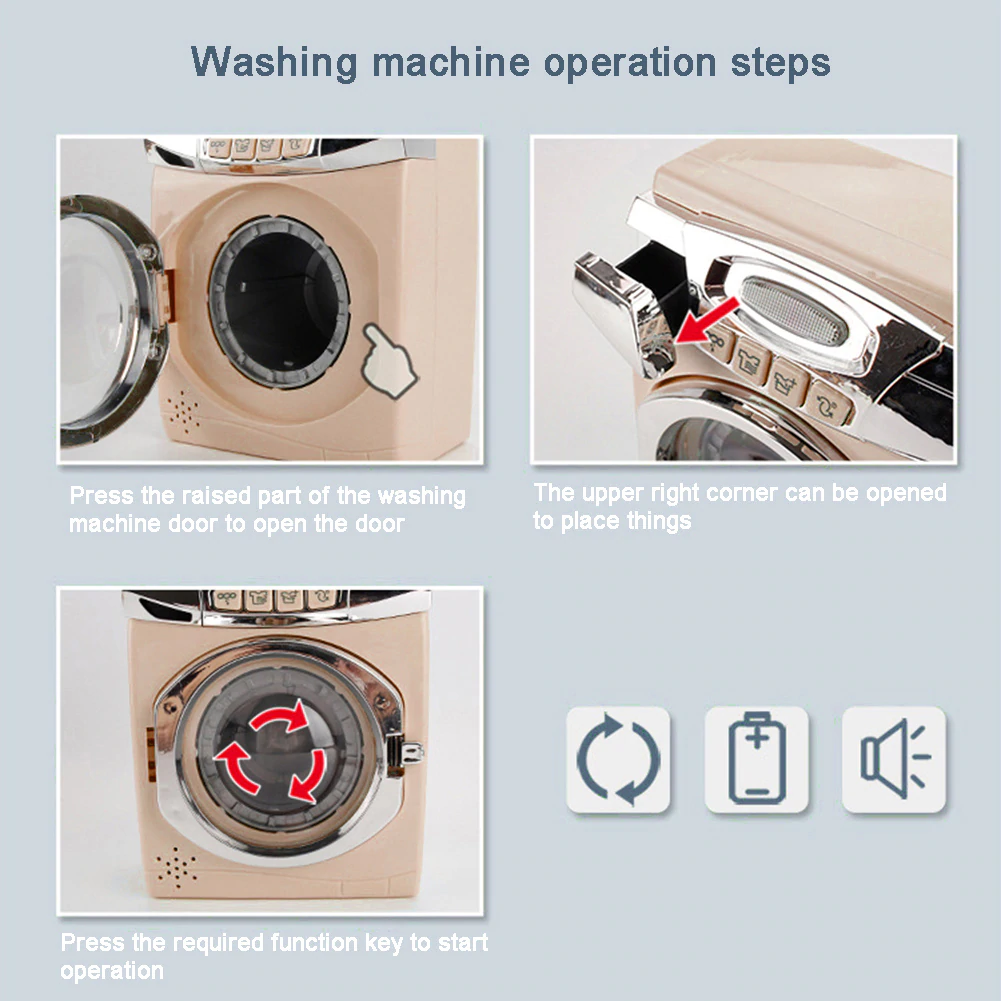 Washing machine operation steps

Press the raised part of the washing machine door to open the door

The upper right corner can be opened to place things

Press the required function key to start operation