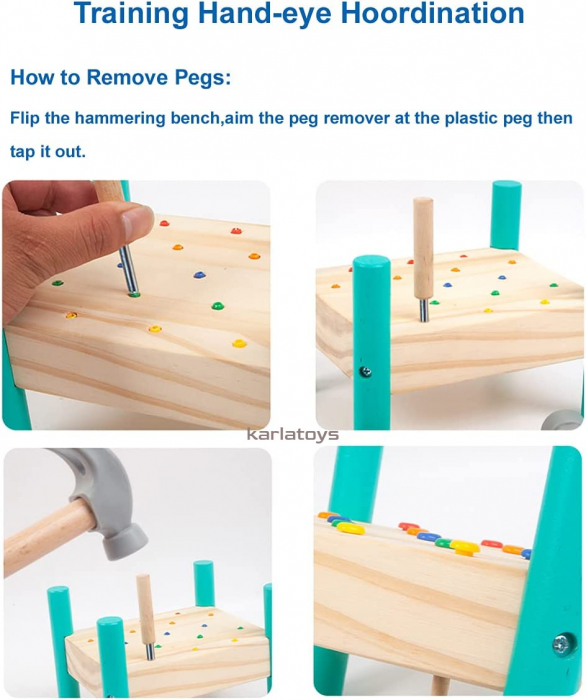 Training Hand-eye Hoordination

How to Remove Pegs:

Flip the hammering bench,aim the peg remover at the plastic peg then tap it out.

karlatoys