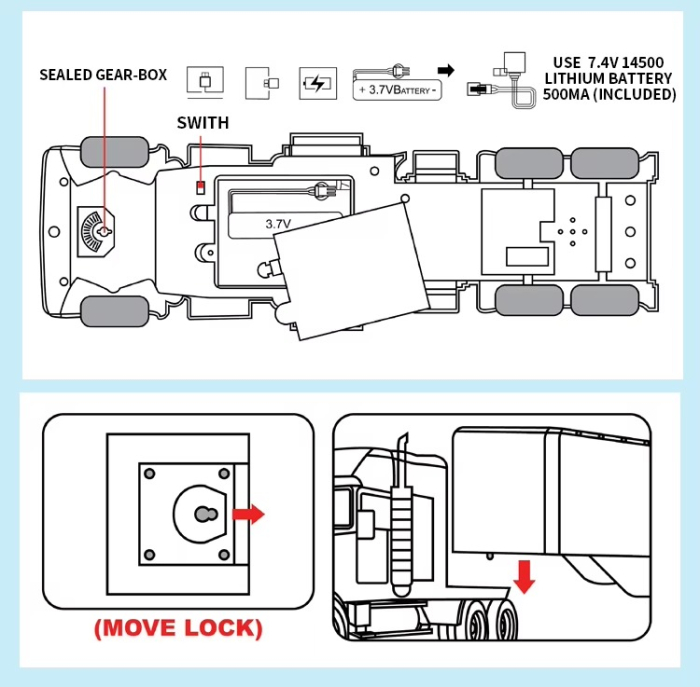 SEALED GEAR-BOX

+ 3.7VBATTERY -

USE 7.4V 14500 LITHIUM BATTERY 500MA (INCLUDED)

SWITH

3.7V

(MOVE LOCK)