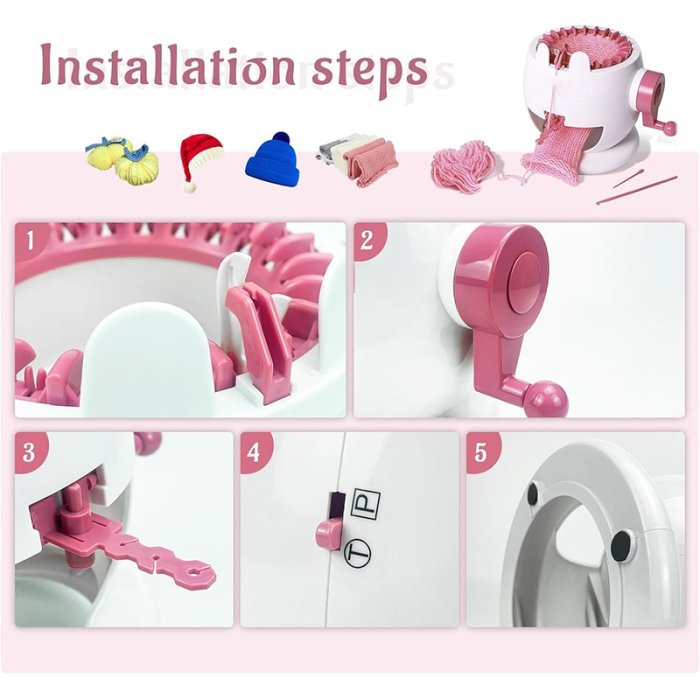 Installation steps

1

2

3

4

P

T

5