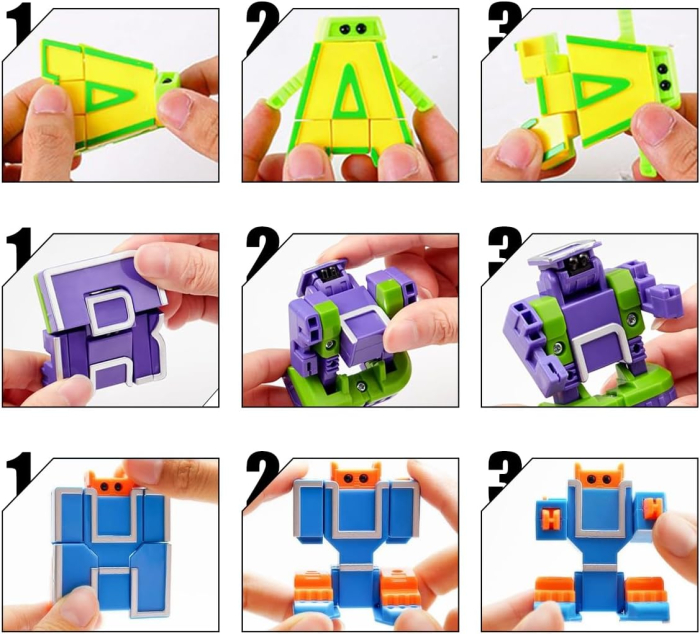 1
2
3
1
2
3
1
2
3