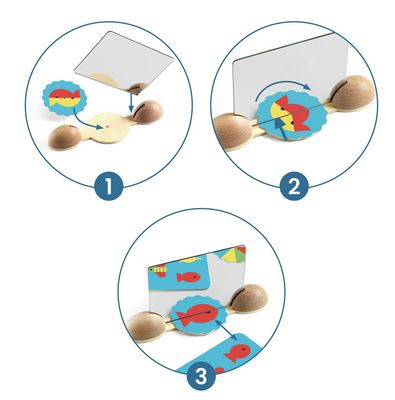 1

2

3