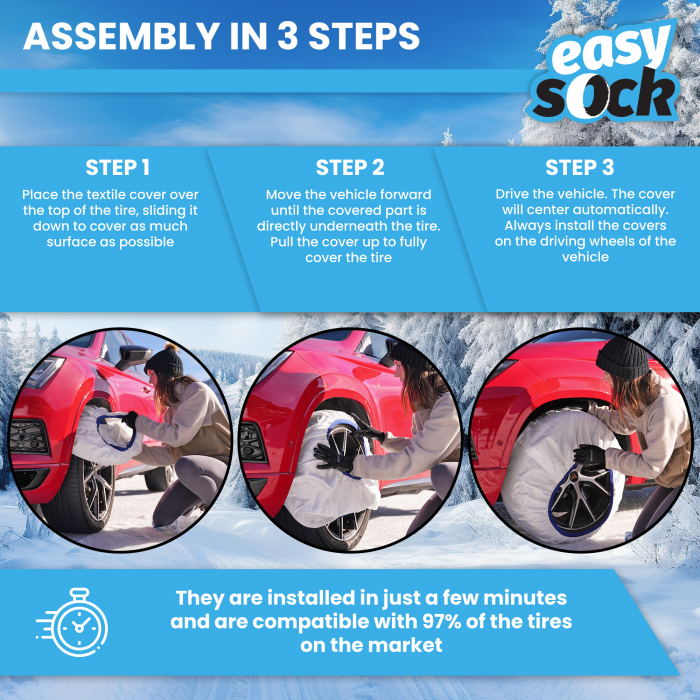 ASSEMBLY IN 3 STEPS

easy sock

STEP 1
Place the textile cover over the top of the tire, sliding it down to cover as much surface as possible

STEP 2
Move the vehicle forward until the covered part is directly underneath the tire. Pull the cover up to fully cover the tire

STEP 3
Drive the vehicle. The cover will center automatically. Always install the covers on the driving wheels of the vehicle

They are installed in just a few minutes and are compatible with 97% of the tires on the market