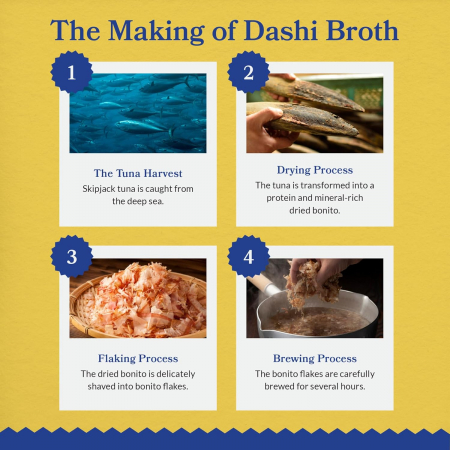 The Making of Dashi Broth

1

The Tuna Harvest
Skipjack tuna is caught from the deep sea.

2

Drying Process
The tuna is transformed into a protein and mineral-rich dried bonito.

3

Flaking Process
The dried bonito is delicately shaved into bonito flakes.

4

Brewing Process
The bonito flakes are carefully brewed for several hours.