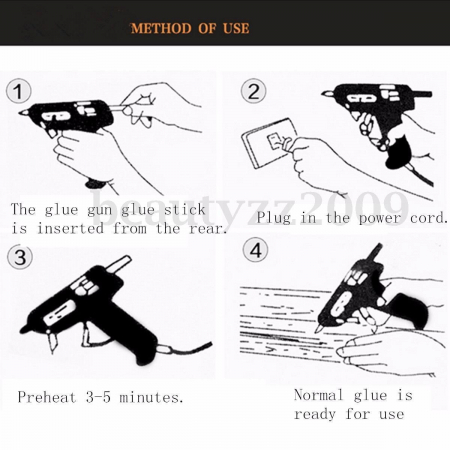 METHOD OF USE

1

The glue gun glue stick is inserted from the rear.

2

Plug in the power cord.

beautyzz2009

3

Preheat 3-5 minutes.

4

Normal glue is ready for use