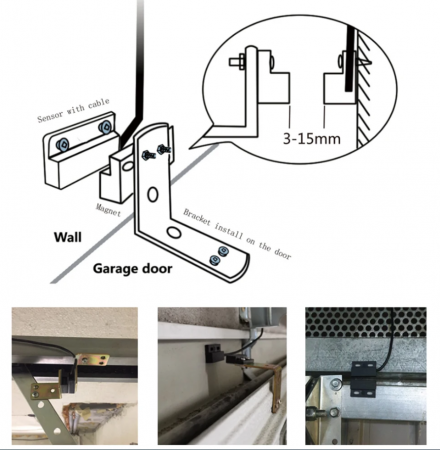 Sensor with cable

3-15mm

Magnet

Bracket install on the door

Wall

Garage door