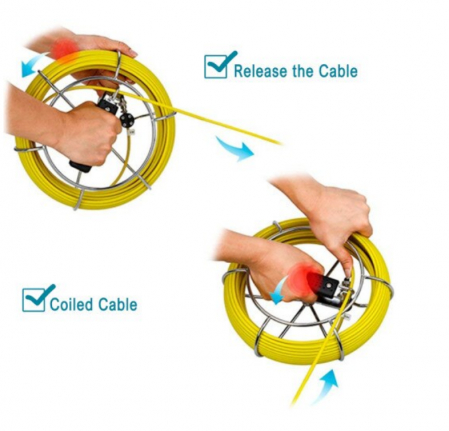 Release the Cable

Coiled Cable