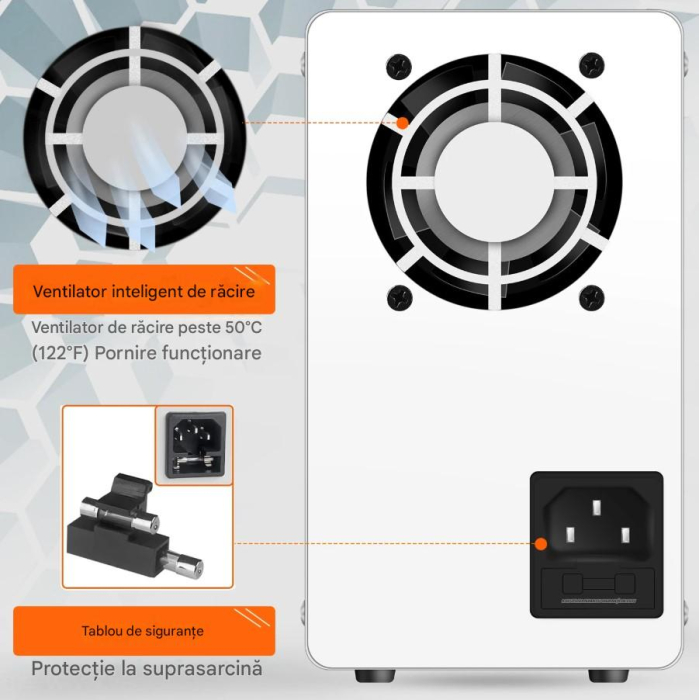 Ventilator inteligent de răcire

Ventilator de răcire peste 50°C (122°F) Pornire funcționare

Tablou de siguranțe

Protecție la suprasarcină