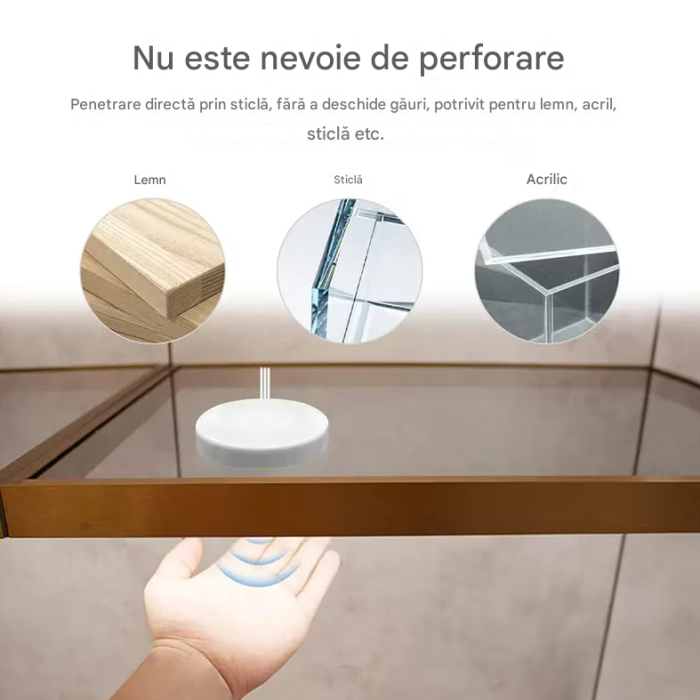 Nu este nevoie de perforare

Penetrare directă prin sticlă, fără a deschide găuri, potrivit pentru lemn, acril, sticlă etc.

Lemn

Sticlă

Acrilic