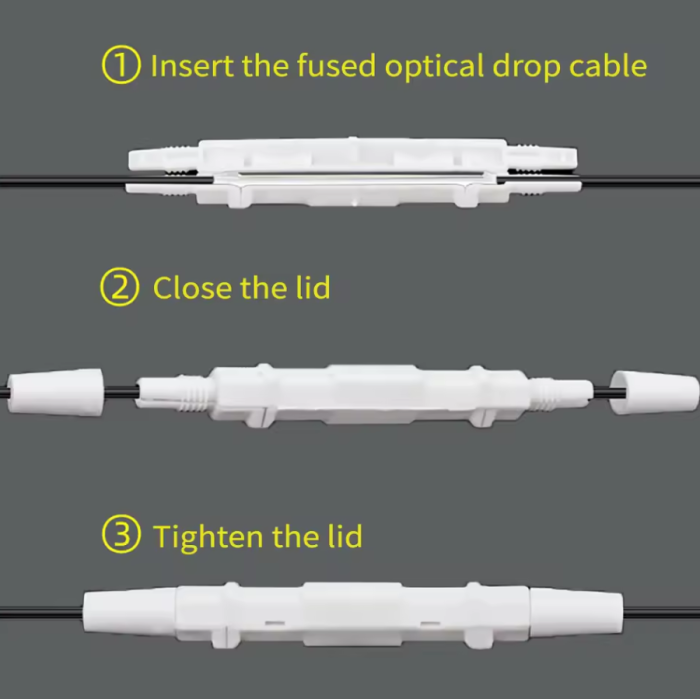 ① Insert the fused optical drop cable

② Close the lid

③ Tighten the lid