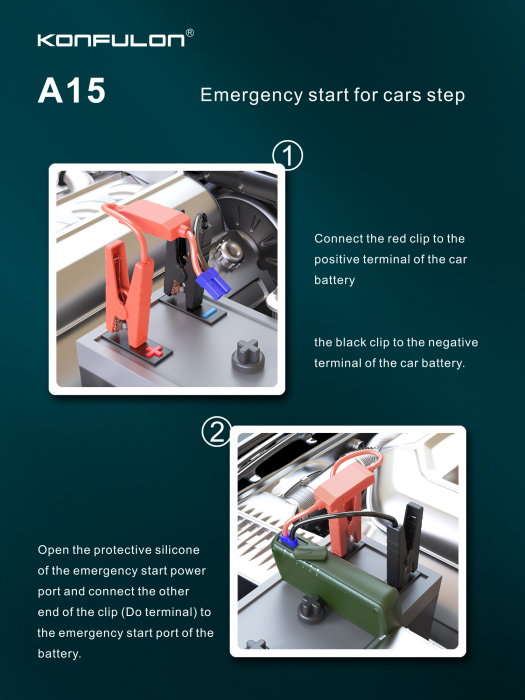 KONFULON®

A15

Emergency start for cars step

①

Connect the red clip to the positive terminal of the car battery

the black clip to the negative terminal of the car battery.

②

Open the protective silicone of the emergency start power port and connect the other end of the clip (Do terminal) to the emergency start port of the battery.