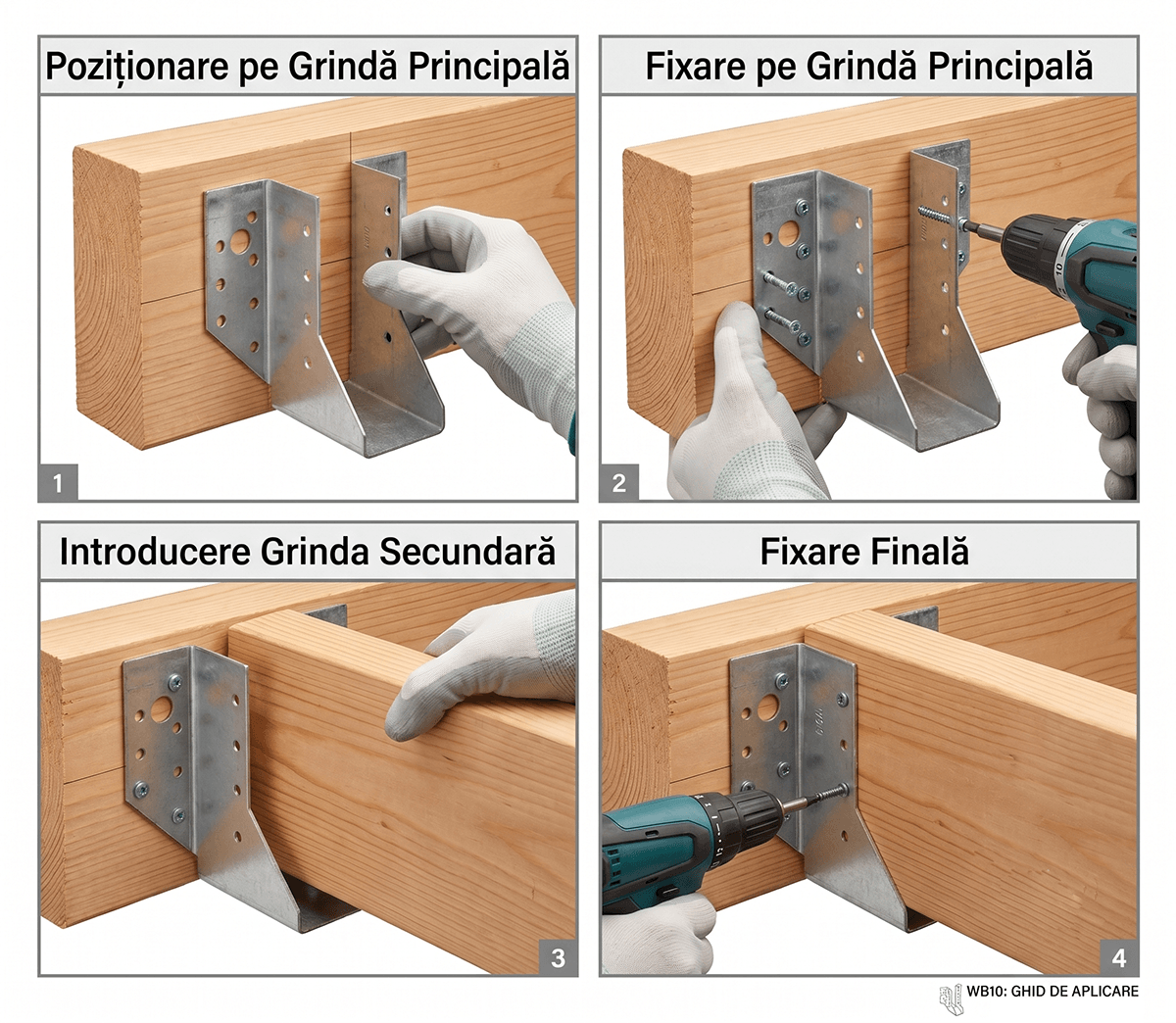 Poziționare pe Grindă Principală

1

Fixare pe Grindă Principală

2

Introducere Grinda Secundară

3

Fixare Finală

4

WB10: GHID DE APLICARE