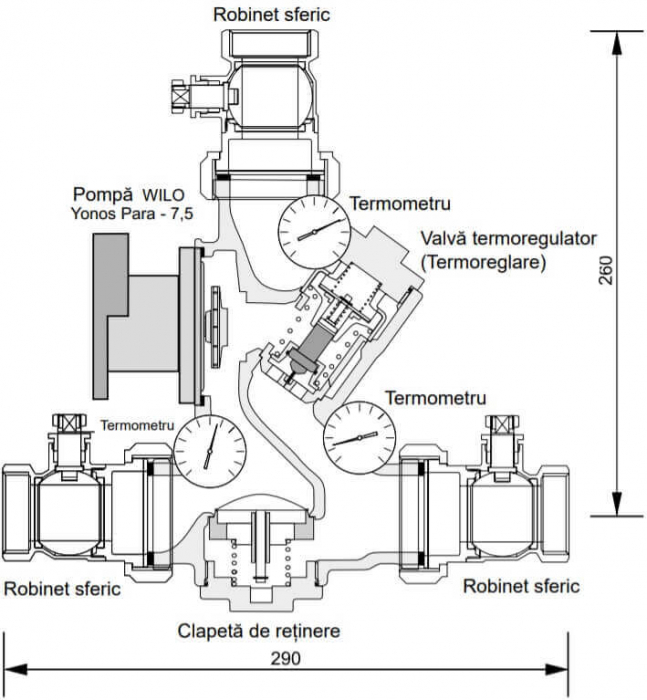 Robinet sferic

Pompă WILO
Yonos Para - 7,5

Termometru

Valvă termoregulator
(Termoreglare)

260

Termometru

Termometru

Robinet sferic

Robinet sferic

Clapetă de reținere

290