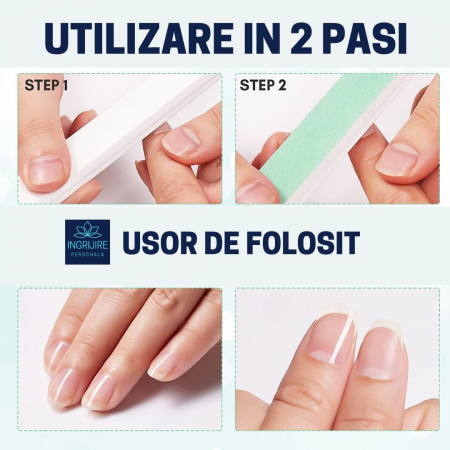 UTILIZARE IN 2 PASI

STEP 1

STEP 2

INGRIJIRE
PERSONALA

USOR DE FOLOSIT