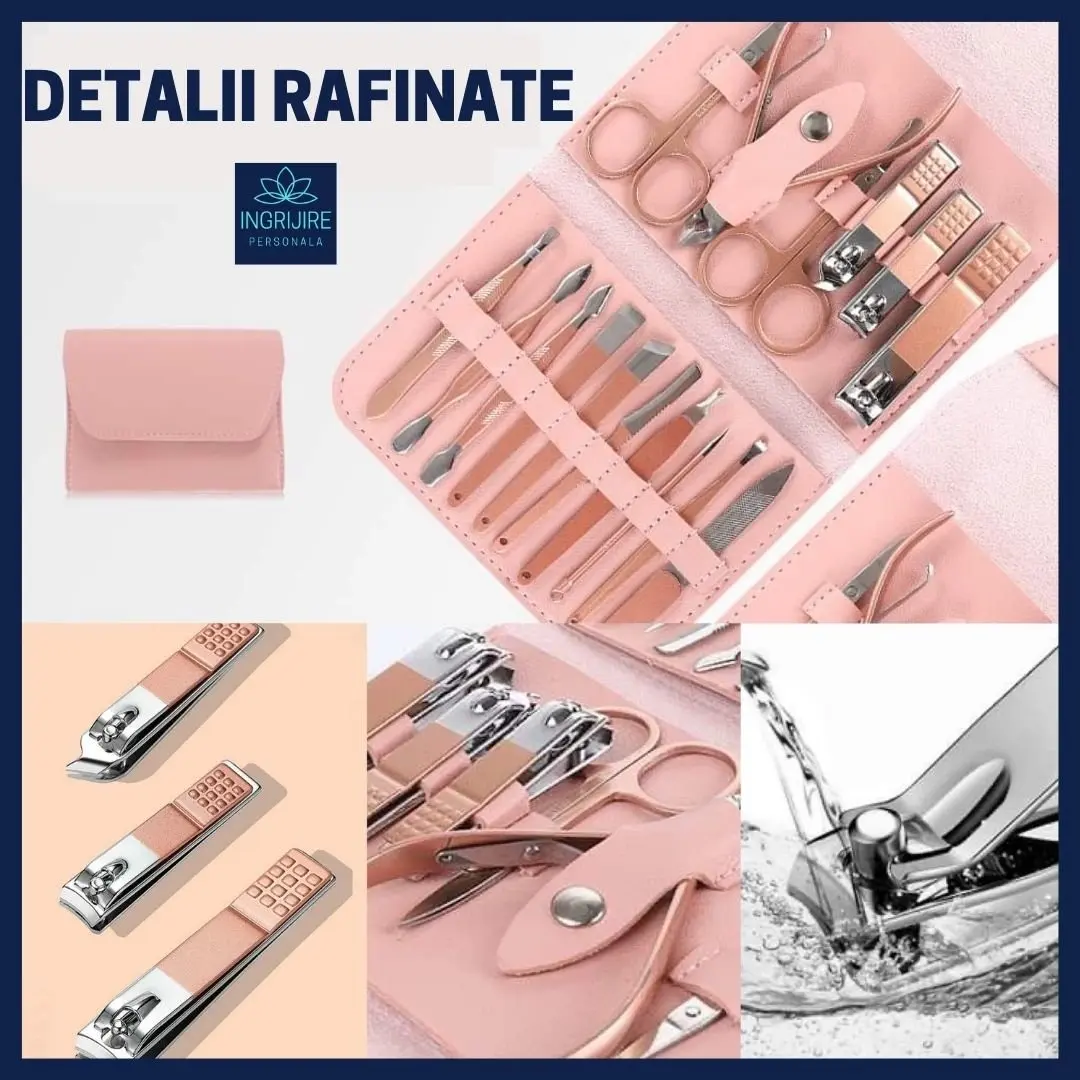 DETALII RAFINATE

INGRIJIRE
PERSONALA